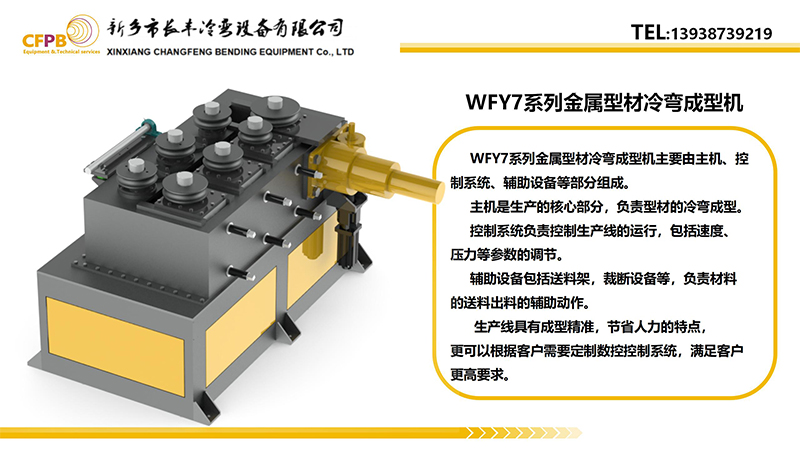 CFPB
Equipment & Technical services
新乡市长丰冷弯设备有限公司
XINXIANG CHANGFENG BENDING EQUIPMENT Co., LTD

TEL:13938739219

WFY7系列金属型材冷弯成型机

WFY7系列金属型材冷弯成型机主要由主机、控制系统、辅助设备等部分组成。

主机是生产的核心部分，负责型材的冷弯成型。

控制系统负责控制生产线的运行，包括速度、压力等参数的调节。

辅助设备包括送料架，裁断设备等，负责材料的送料出料的辅助动作。

生产线具有成型精准，节省人力的特点，更可以根据客户需要定制数控控制系统，满足客户更高要求。