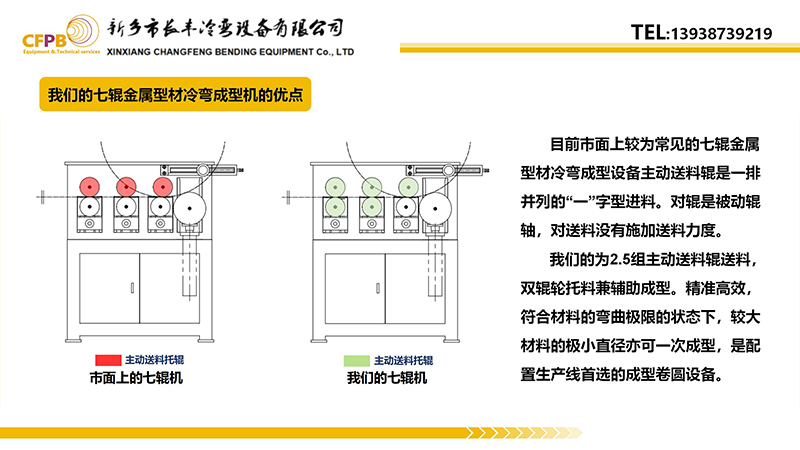 CFPB
Equipment & Technical services
新乡市长丰冷弯设备有限公司
XINXIANG CHANGFENG BENDING EQUIPMENT Co., LTD
TEL:13938739219

我们的七辊金属型材冷弯成型机的优点

主动送料托辊
市面上的七辊机

主动送料托辊
我们的七辊机

目前市面上较为常见的七辊金属型材冷弯成型设备主动送料辊是一排并列的“一”字型进料。对辊是被动辊轴，对送料没有施加送料力度。

我们的为2.5组主动送料辊送料，双辊轮托料兼辅助成型。精准高效，符合材料的弯曲极限的状态下，较大材料的极小直径亦可一次成型，是配置生产线首选的成型卷圆设备。